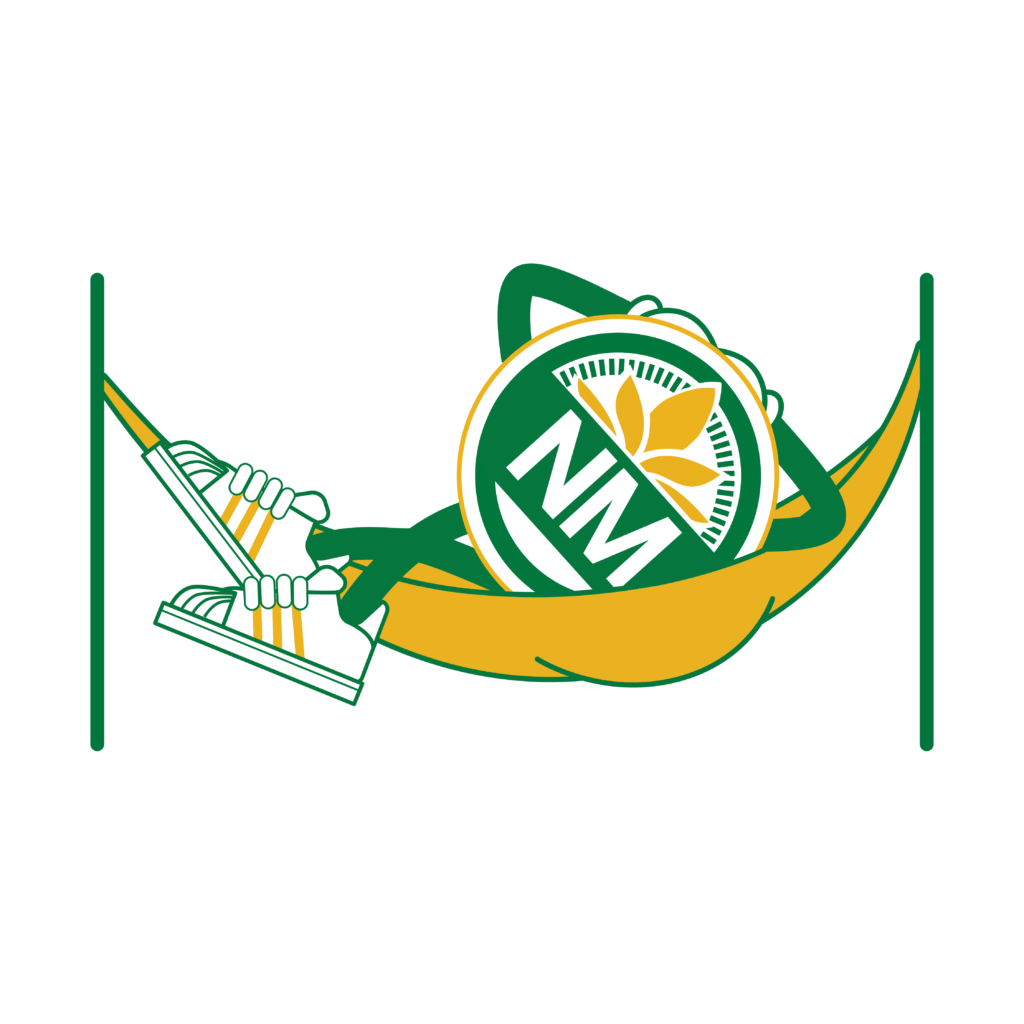 NM