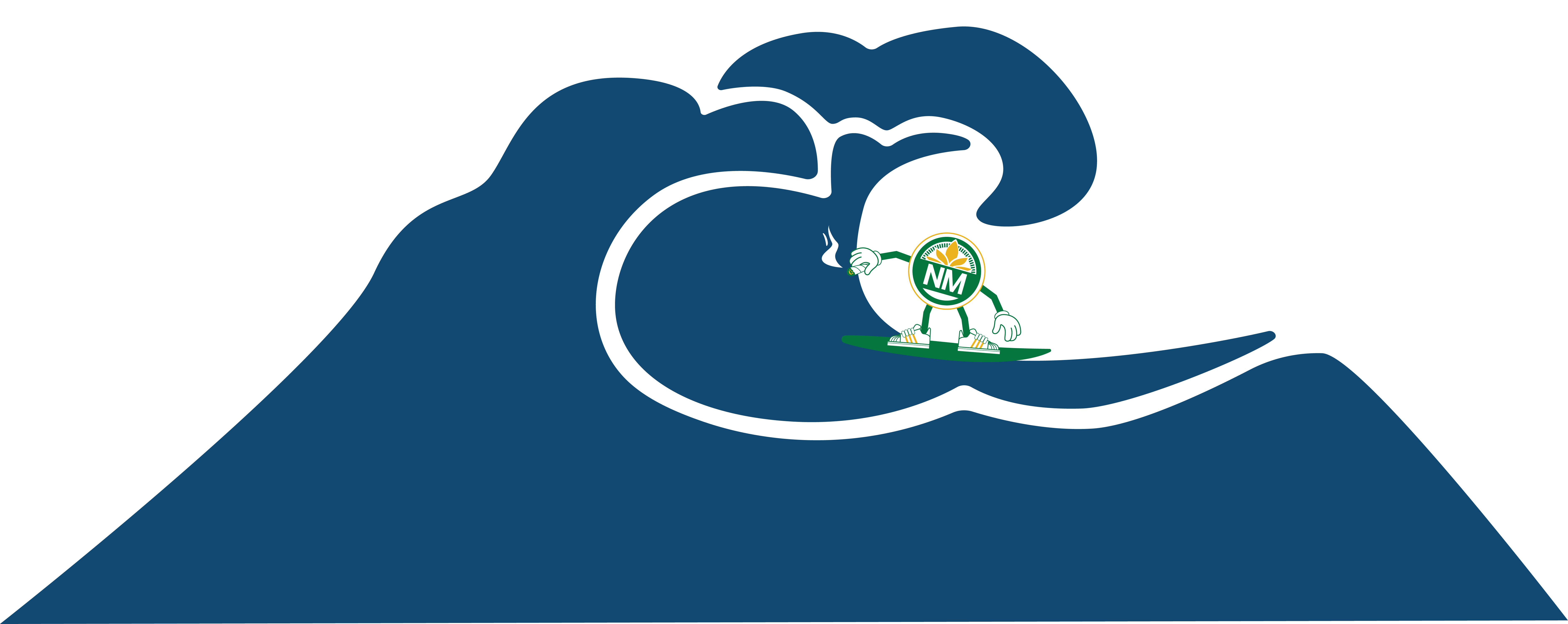 NM