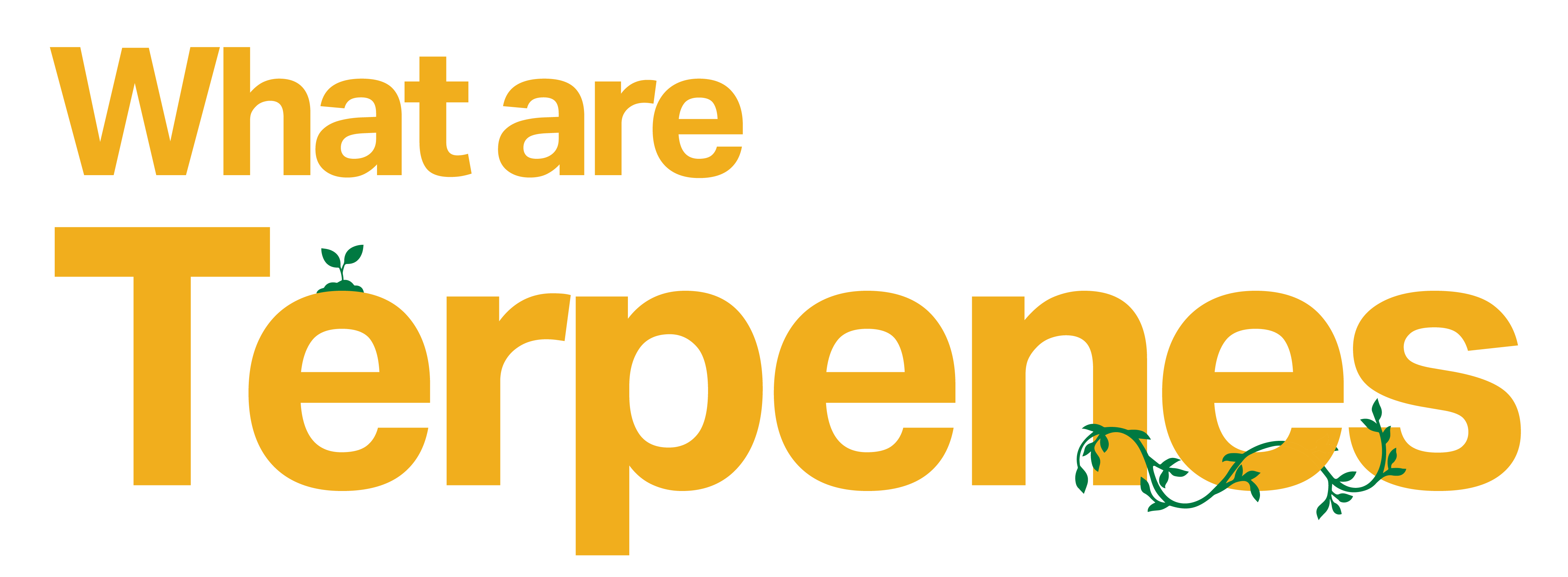 What are
Terpenes