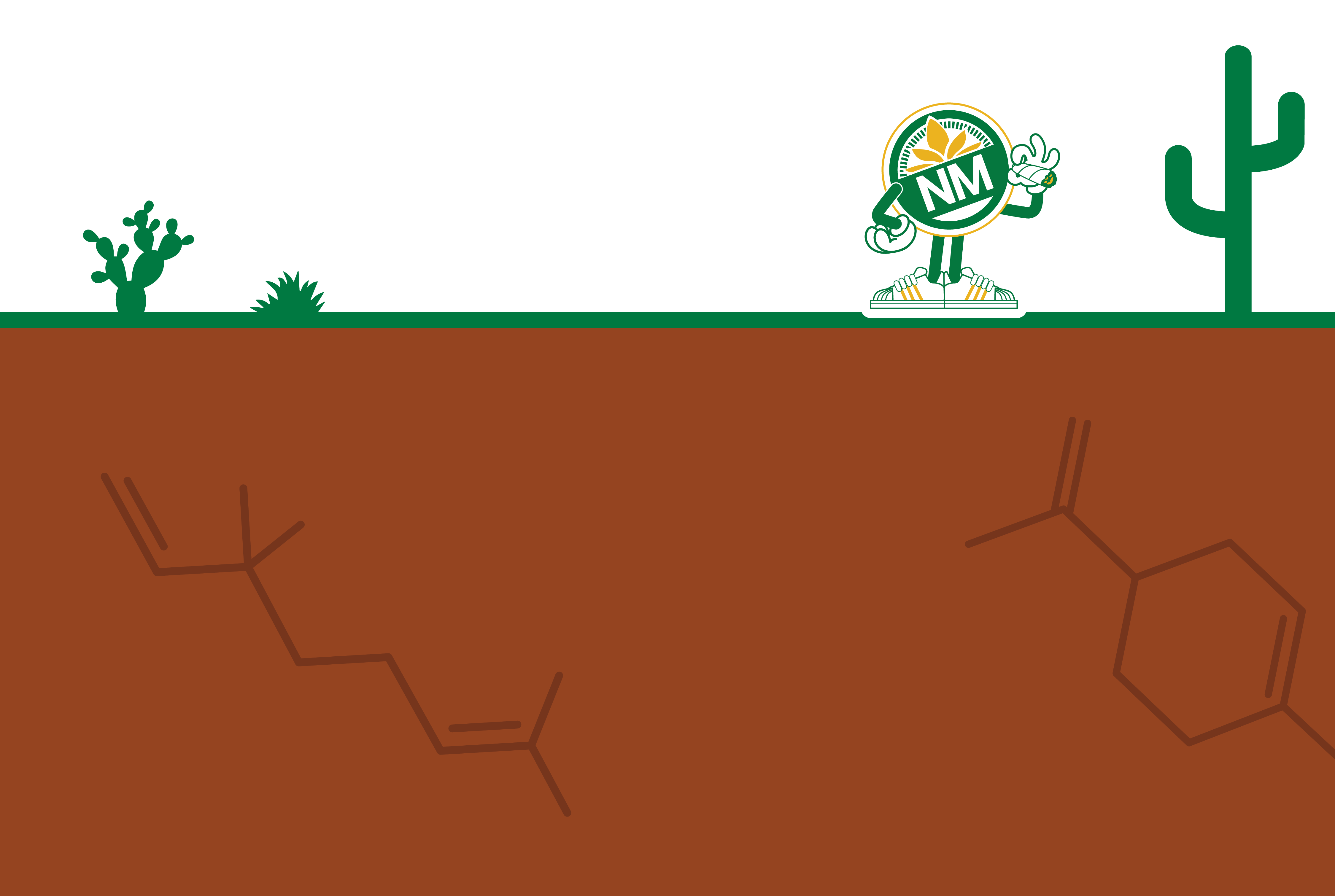 NM