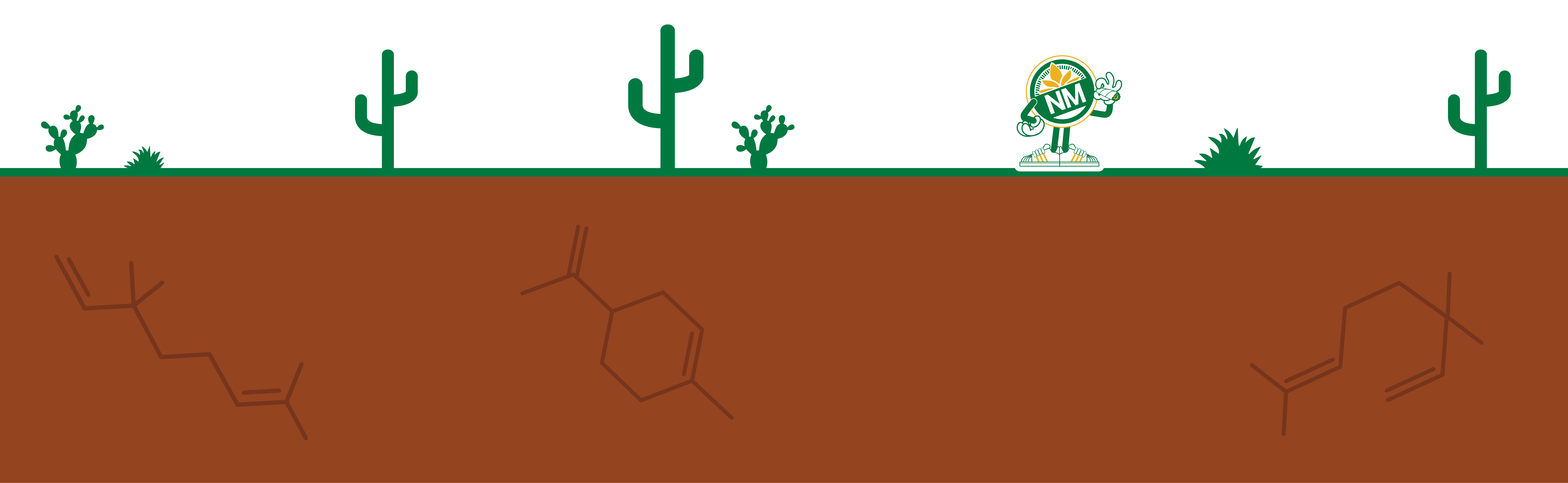 NM