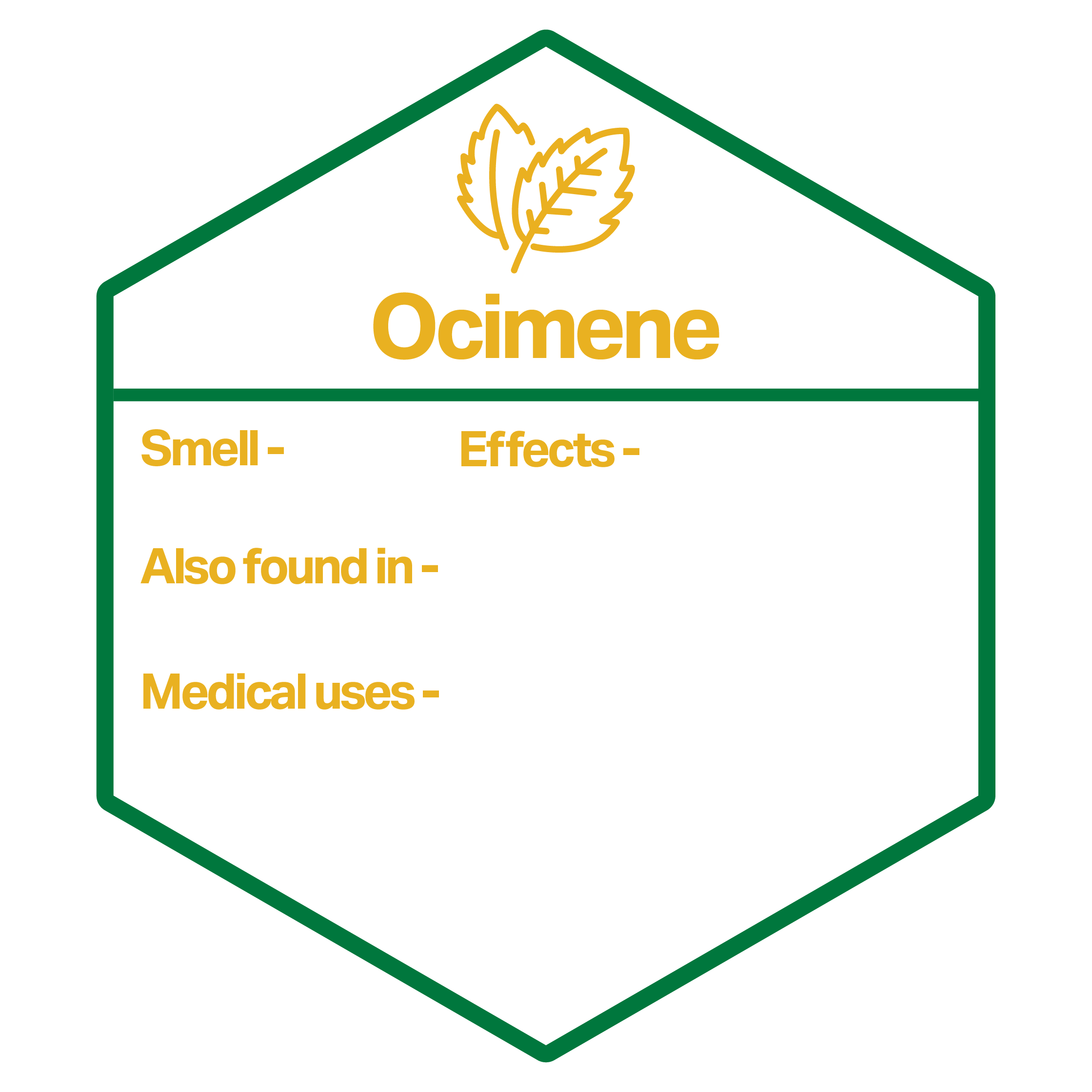 Ocimene

Smell -

Effects -

Also found in -

Medical uses -