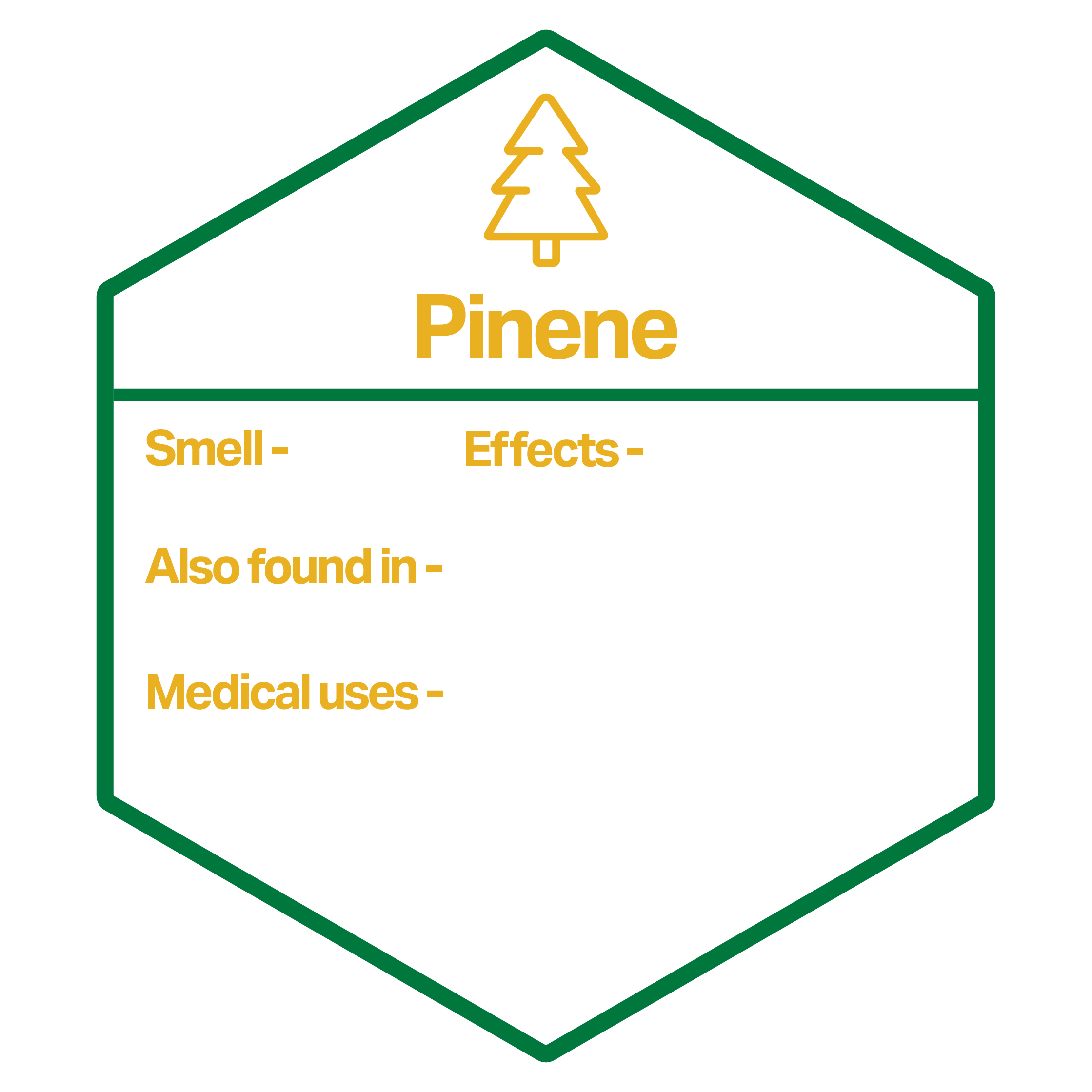 Pinene

Smell -

Effects -

Also found in -

Medical uses -