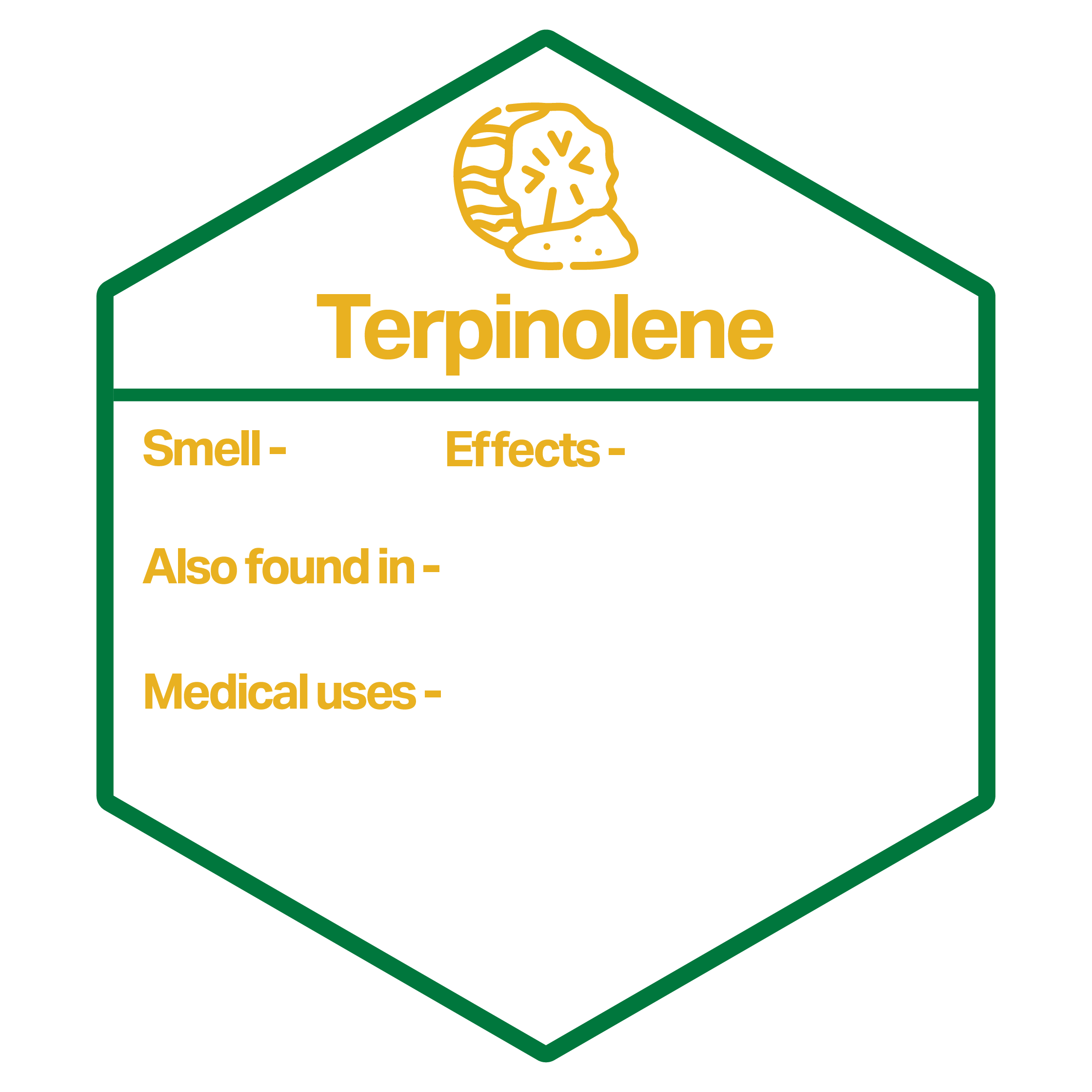 Terpinolene

Smell -

Effects -

Also found in -

Medical uses -